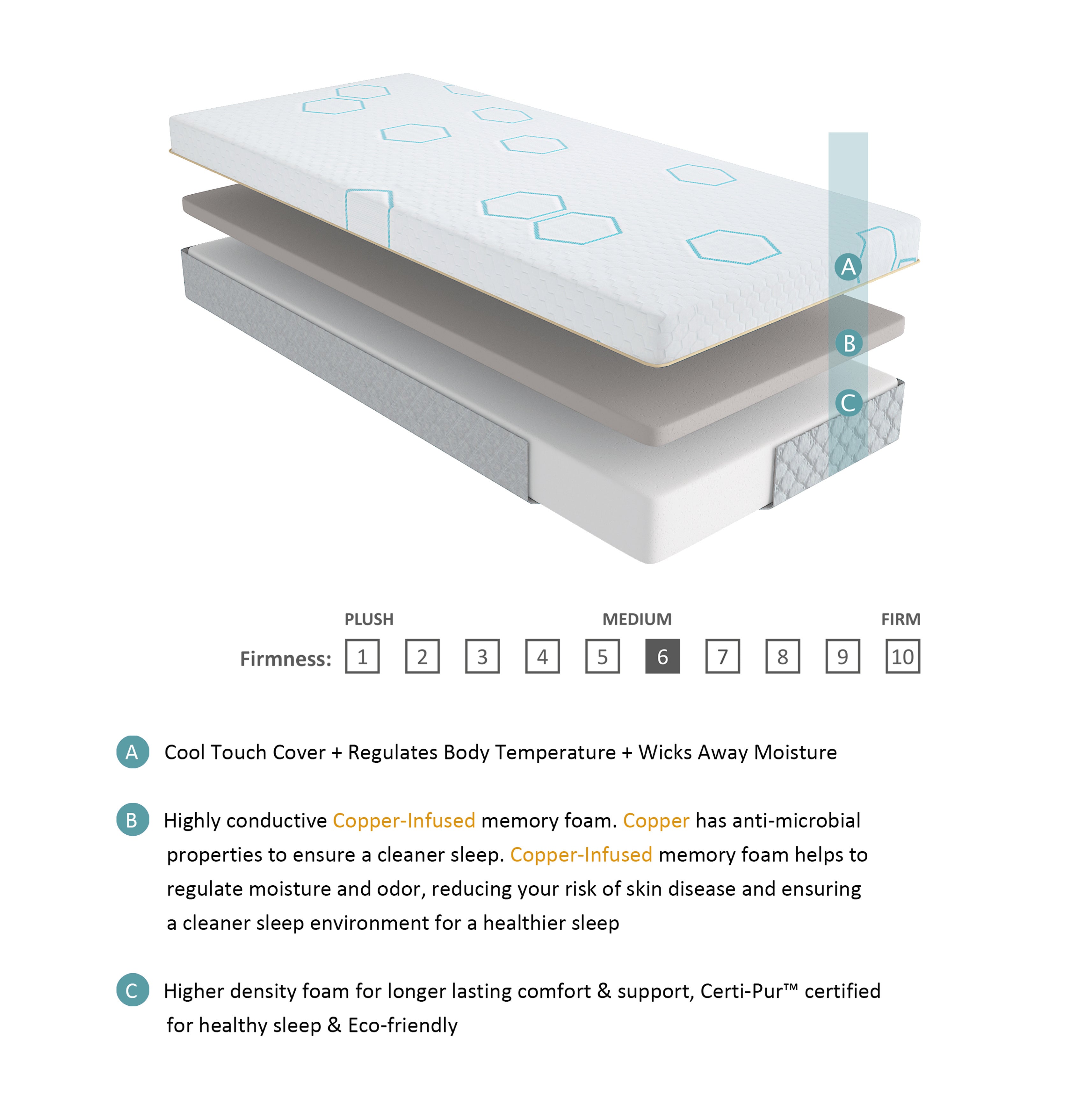 A

B

C

PLUSH MEDIUM FIRM

Firmness: 1 2 3 4 5 6 7 8 9 10

A Cool Touch Cover + Regulates Body Temperature + Wicks Away Moisture

B Highly conductive Copper-Infused memory foam. Copper has anti-microbial properties to ensure a cleaner sleep. Copper-Infused memory foam helps to regulate moisture and odor, reducing your risk of skin disease and ensuring a cleaner sleep environment for a healthier sleep

C Higher density foam for longer lasting comfort & support, Certi-Pur™ certified for healthy sleep & Eco-friendly