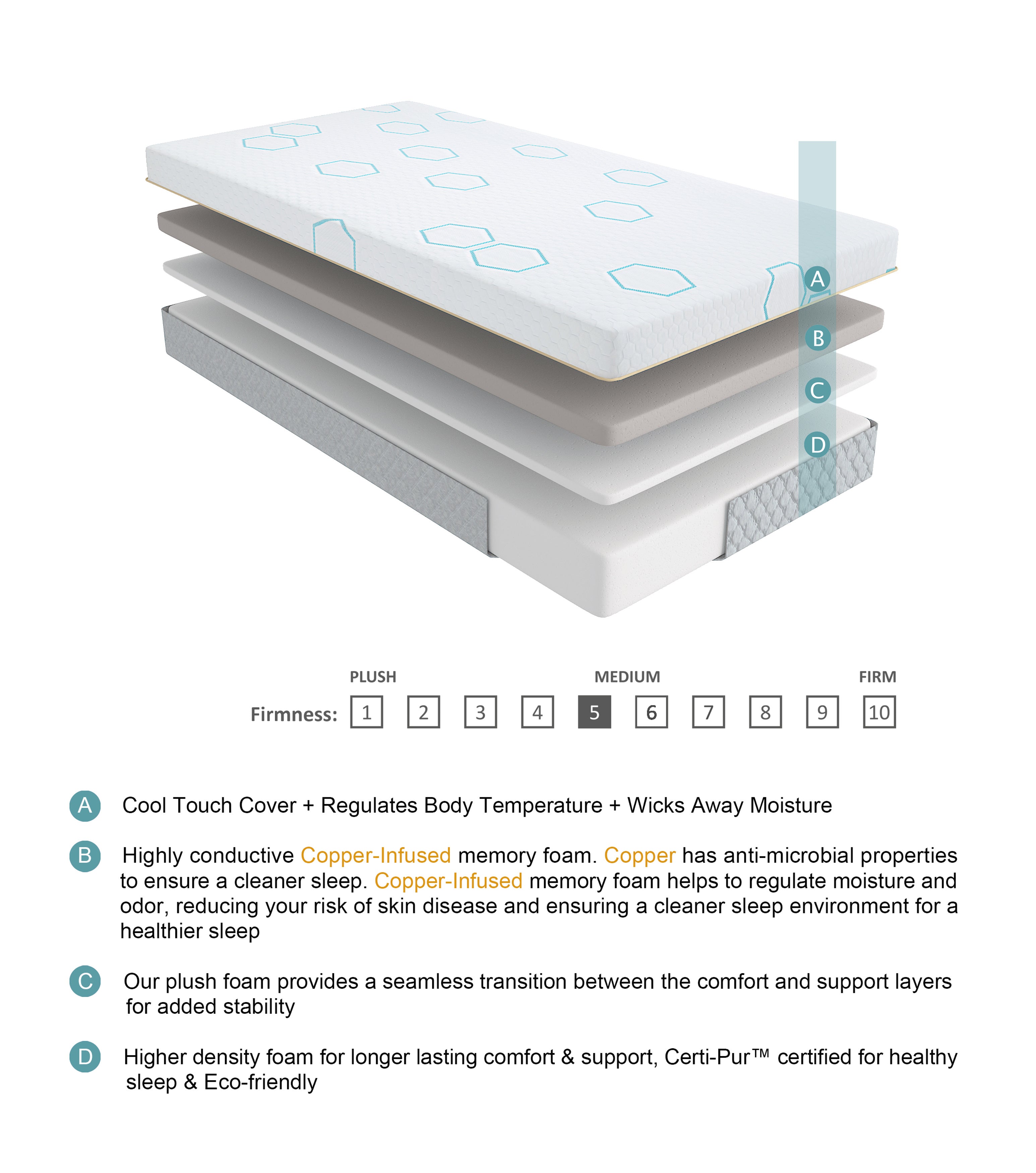 A
B
C
D

PLUSH MEDIUM FIRM

Firmness: 1 2 3 4 5 6 7 8 9 10

A Cool Touch Cover + Regulates Body Temperature + Wicks Away Moisture

B Highly conductive Copper-Infused memory foam. Copper has anti-microbial properties to ensure a cleaner sleep. Copper-Infused memory foam helps to regulate moisture and odor, reducing your risk of skin disease and ensuring a cleaner sleep environment for a healthier sleep

C Our plush foam provides a seamless transition between the comfort and support layers for added stability

D Higher density foam for longer lasting comfort & support, Certi-Pur™ certified for healthy sleep & Eco-friendly